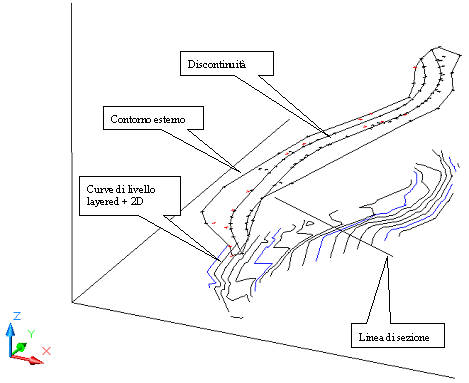 Discontinuità

Contorno esterno

Curve di livello layered + 2D

Linea di sezione

Z

Y

X